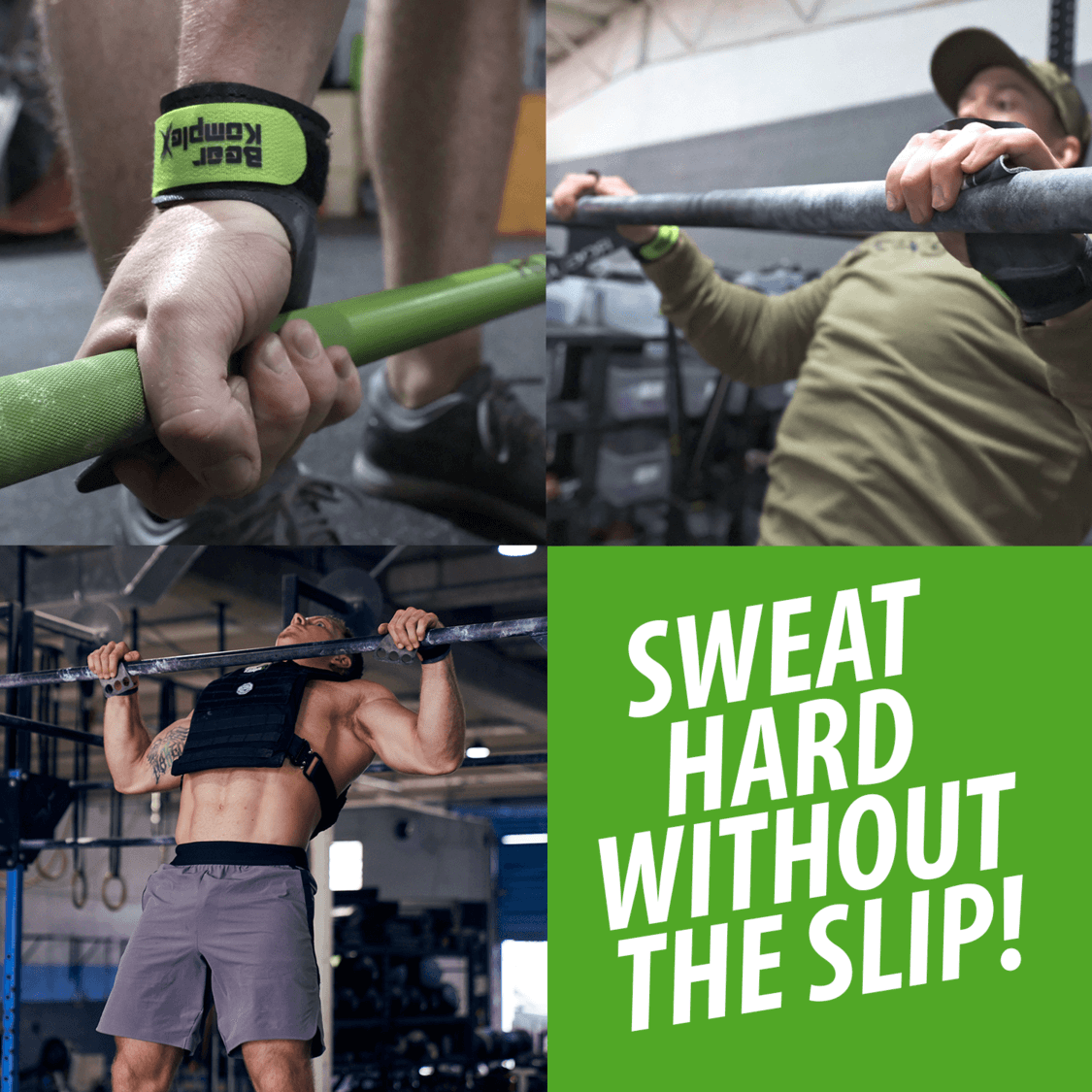 Bear KompleX

SWEAT HARD WITHOUT THE SLIP!