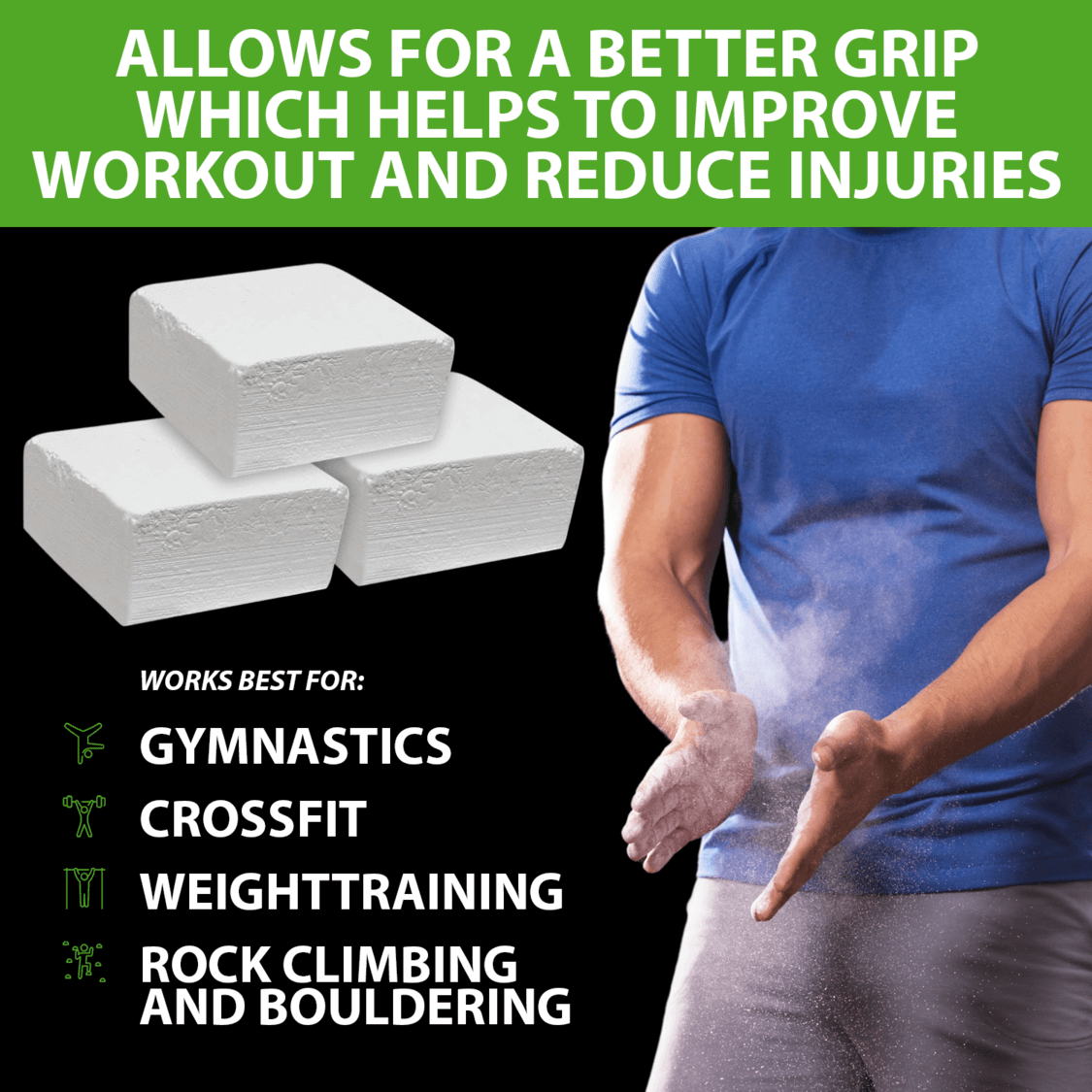 ALLOWS FOR A BETTER GRIP WHICH HELPS TO IMPROVE WORKOUT AND REDUCE INJURIES

WORKS BEST FOR:

GYMNASTICS

CROSSFIT

WEIGHTTRAINING

ROCK CLIMBING AND BOULDERING